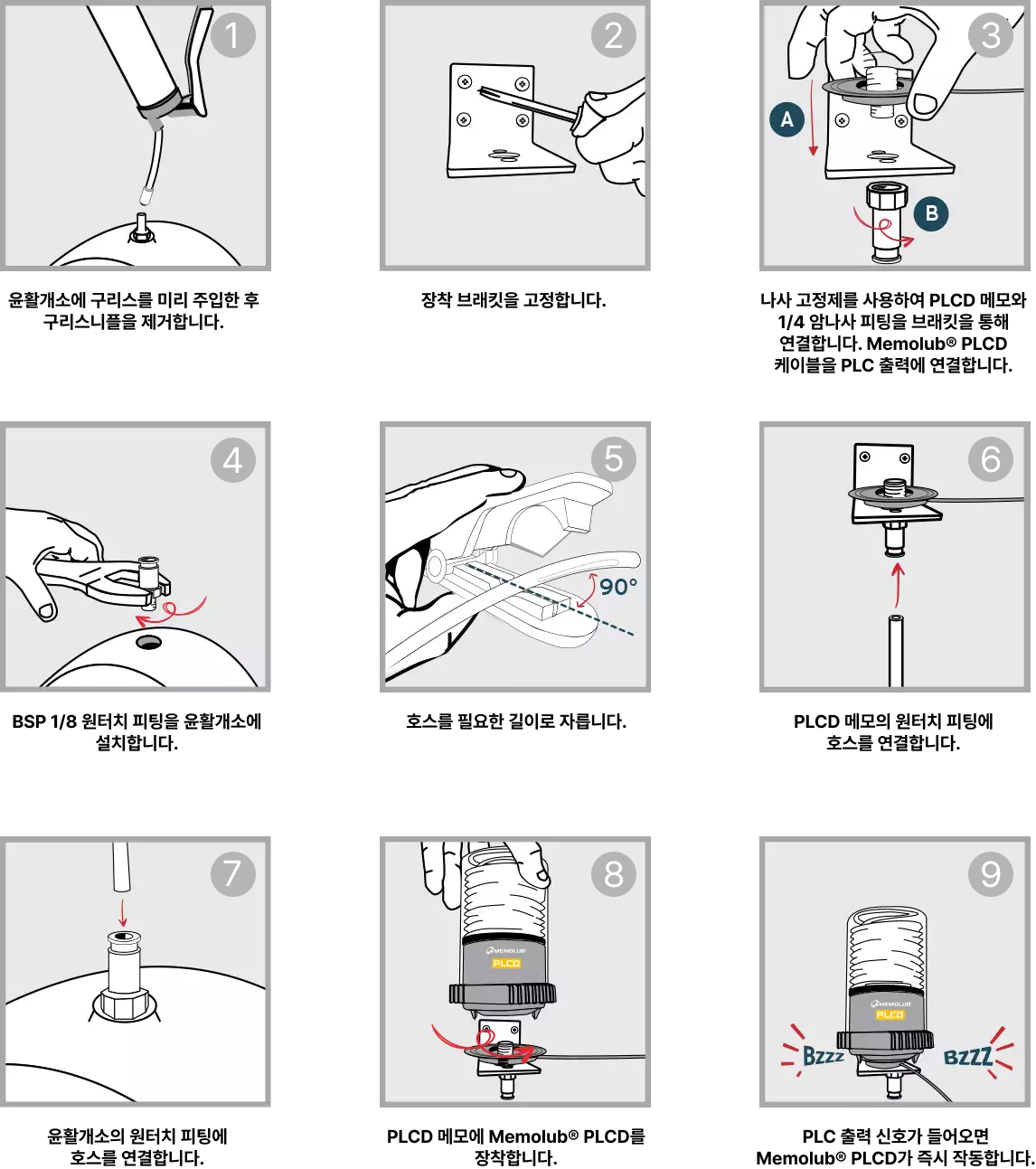 1

윤활개소에 구리스를 미리 주입한 후 구리스니플을 제거합니다.

2

장착 브래킷을 고정합니다.

3

A

B

나사 고정제를 사용하여 PLCD 메모와 1/4 암나사 피팅을 브래킷을 통해 연결합니다. Memolub® PLCD 케이블을 PLC 출력에 연결합니다.

4

BSP 1/8 원터치 피팅을 윤활개소에 설치합니다.

5

90°

호스를 필요한 길이로 자릅니다.

6

PLCD 메모의 원터치 피팅에 호스를 연결합니다.

7

윤활개소의 원터치 피팅에 호스를 연결합니다.

8

MEMOLUB

PLCD

PLCD 메모에 Memolub® PLCD를 장착합니다.

9

MEMOLUB

PLCD

Bzzz

BZZZ

PLC 출력 신호가 들어오면 Memolub® PLCD가 즉시 작동합니다.